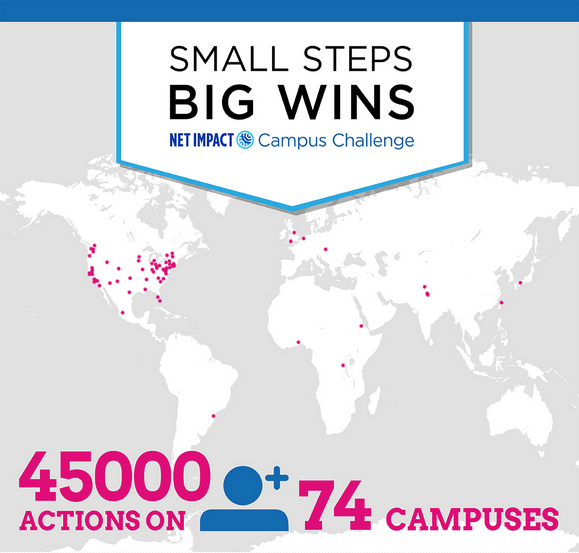 SMALL STEPS
BIG WINS
NET IMPACT Campus Challenge

45000
ACTIONS ON
74
CAMPUSES